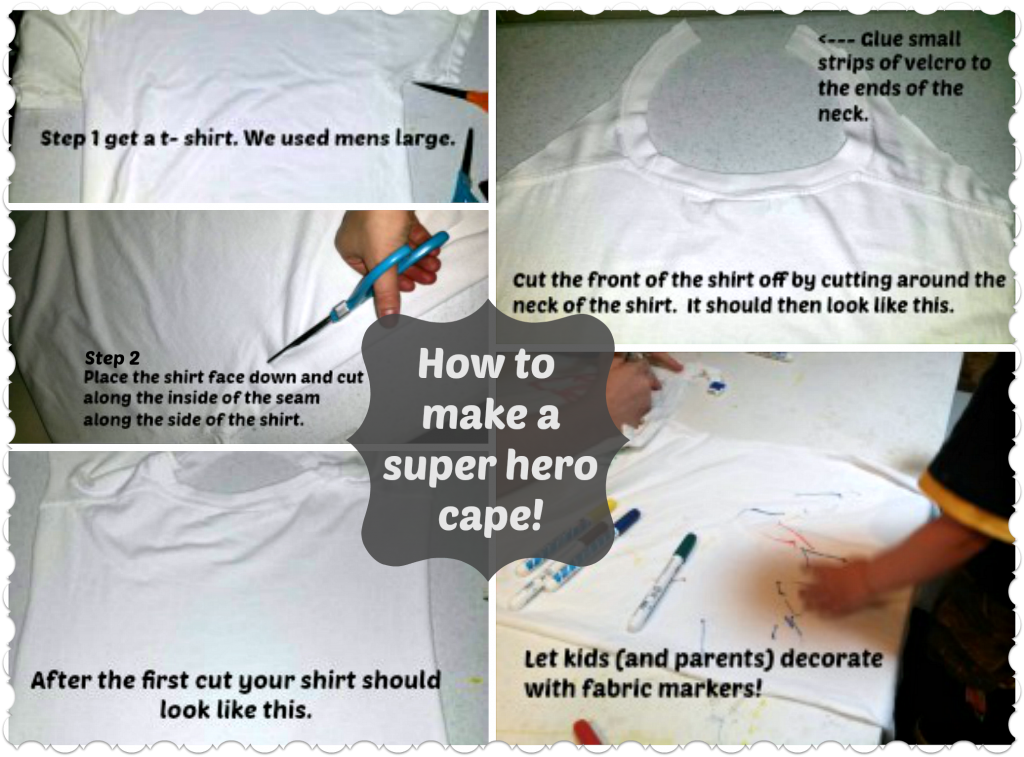 Step 1 get a t- shirt. We used mens large.

Step 2
Place the shirt face down and cut along the inside of the seam along the side of the shirt.

After the first cut your shirt should look like this.

How to make a super hero cape!

<--- Glue small strips of velcro to the ends of the neck.

Cut the front of the shirt off by cutting around the neck of the shirt. It should then look like this.

Let kids (and parents) decorate with fabric markers!